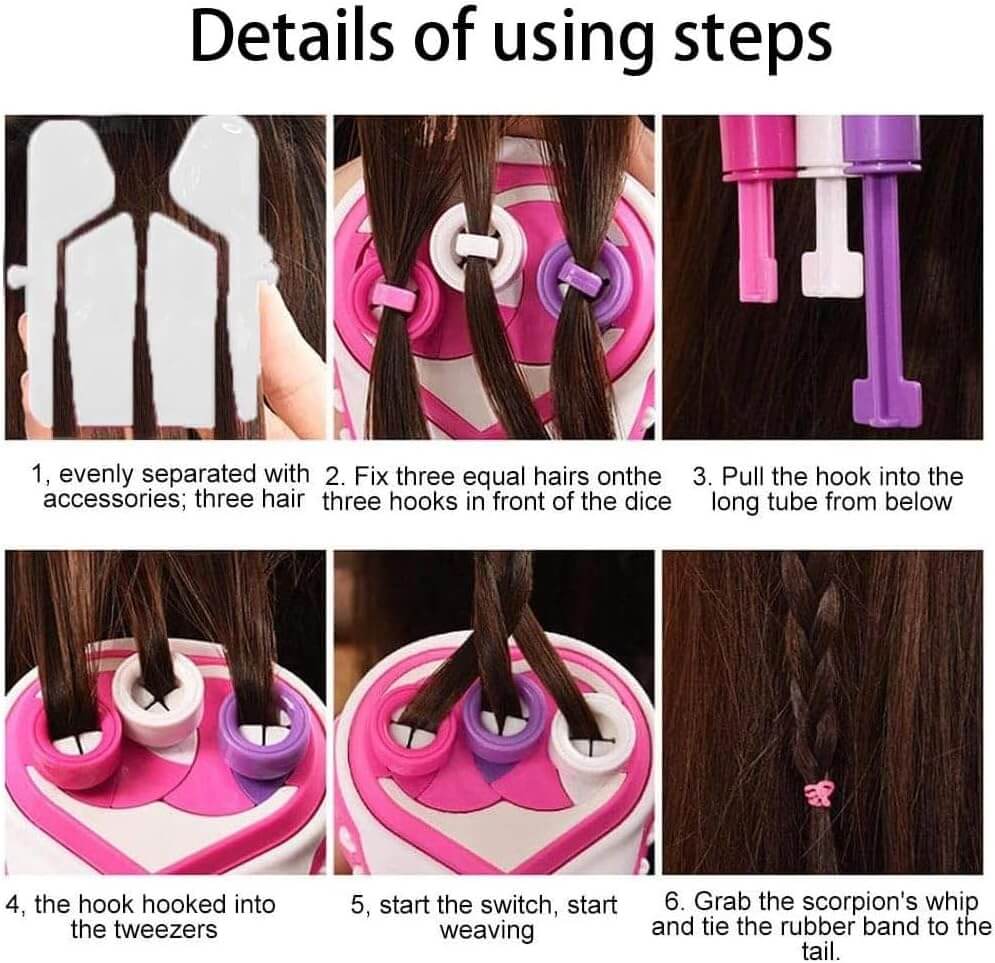 Details of using steps

1, evenly separated with accessories; three hair

2. Fix three equal hairs onthe three hooks in front of the dice

3. Pull the hook into the long tube from below

4, the hook hooked into the tweezers

5, start the switch, start weaving

6. Grab the scorpion's whip and tie the rubber band to the tail.