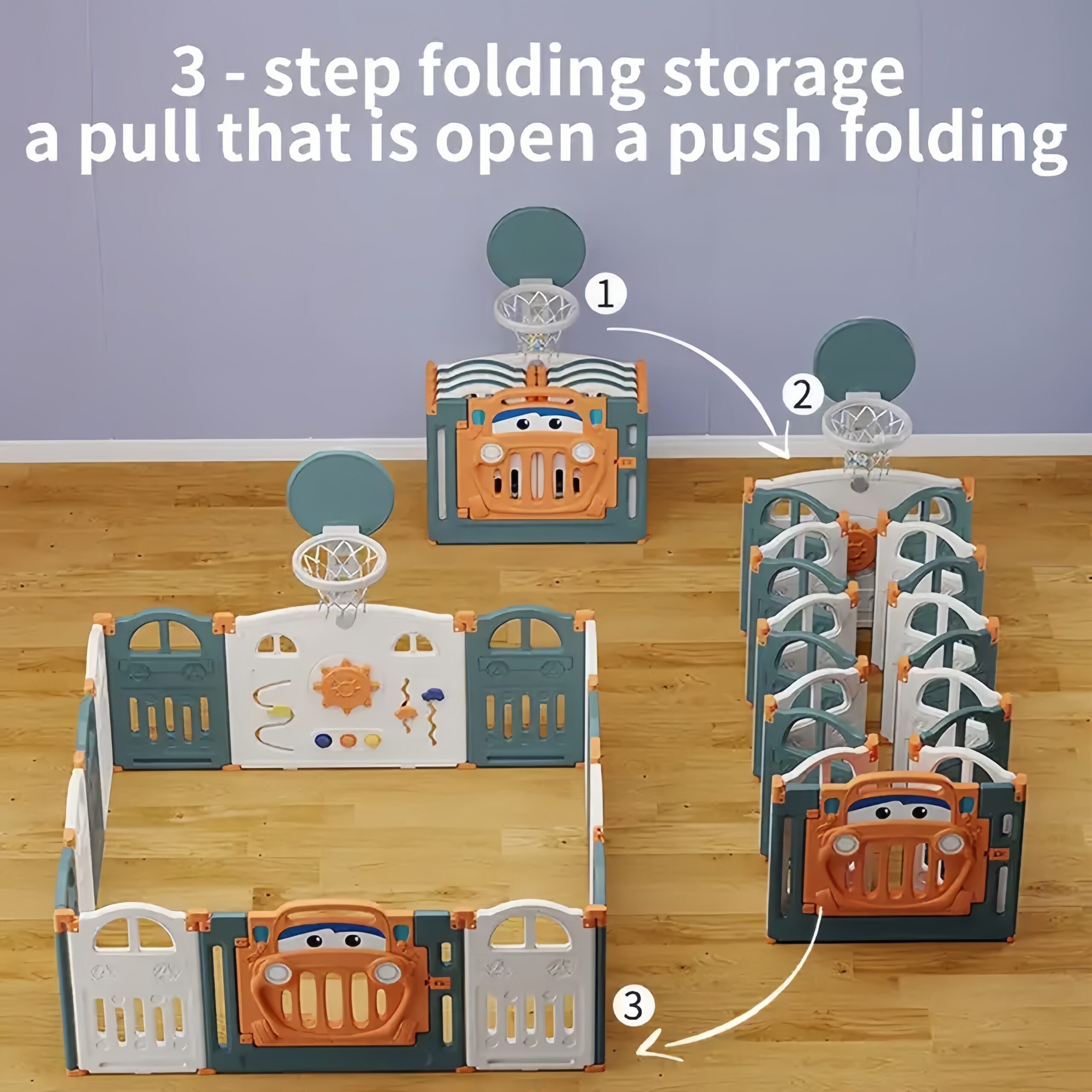 3 - step folding storage
a pull that is open a push folding

1

2

3